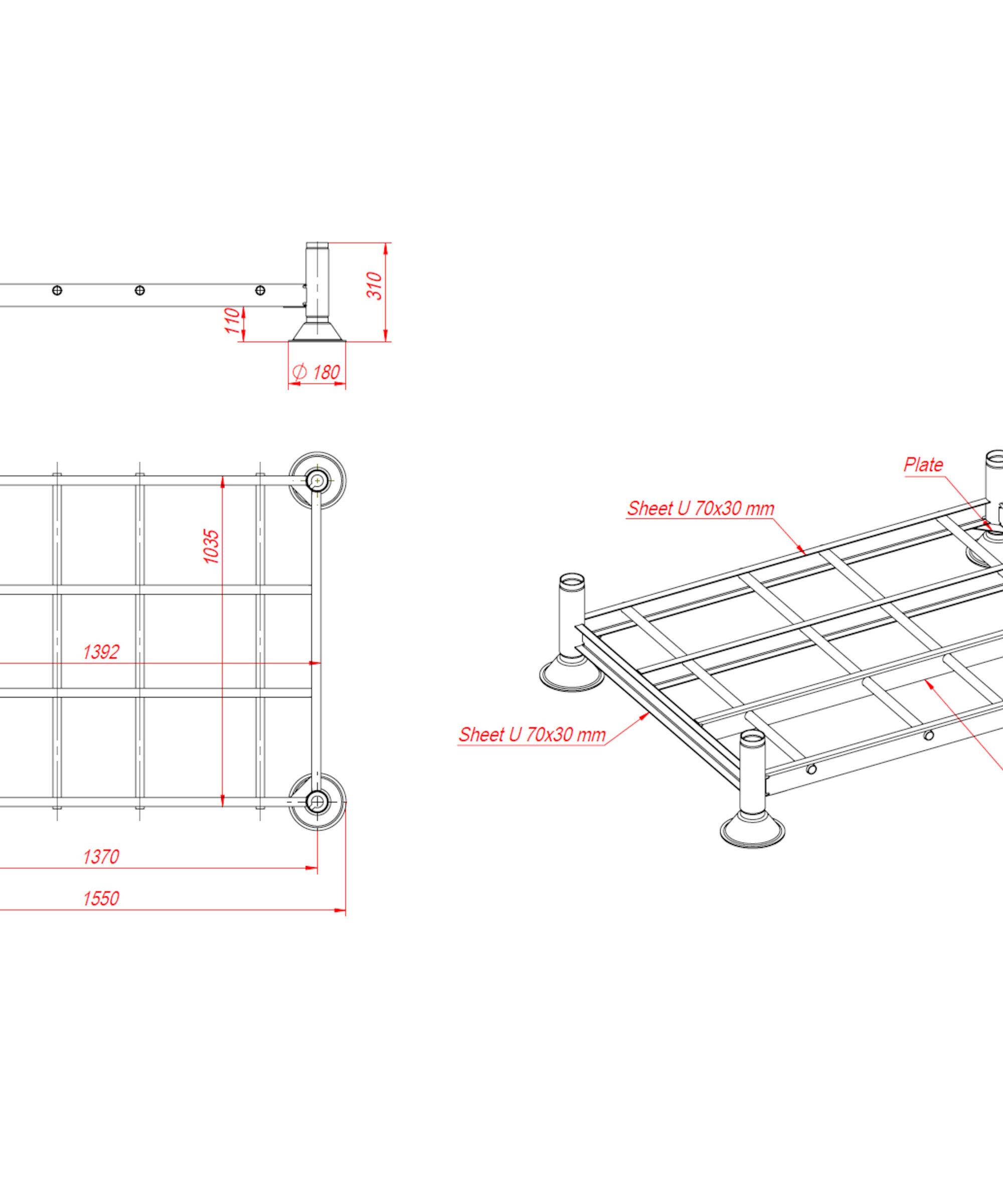 310
110
$\varnothing$ 180

1035
1392
1370
1550

Plate
Sheet U 70x30 mm
Sheet U 70x30 mm